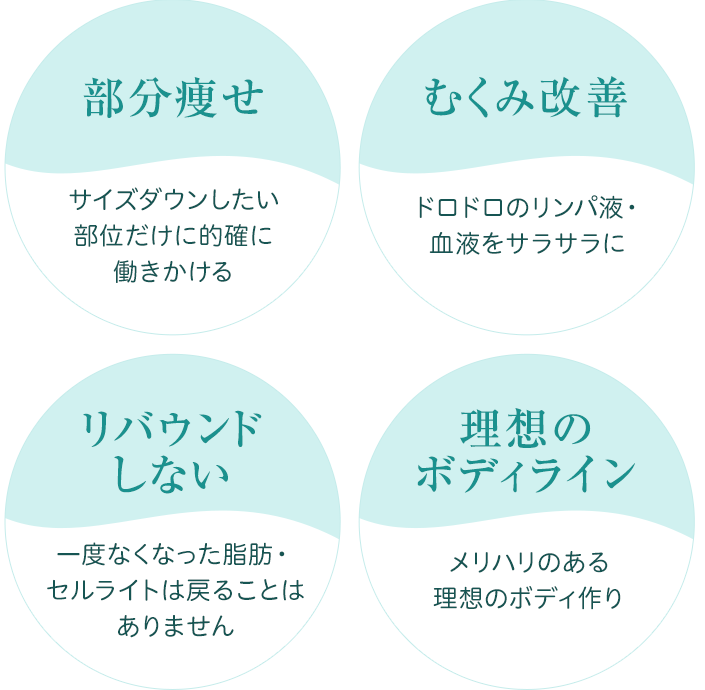 部分痩せ

サイズダウンしたい
部位だけに的確に
働きかける

むくみ改善

ドロドロのリンパ液・
血液をサラサラに

リバウンド
しない

一度なくなった脂肪・
セルライトは戻ることは
ありません

理想の
ボディライン

メリハリのある
理想のボディ作り